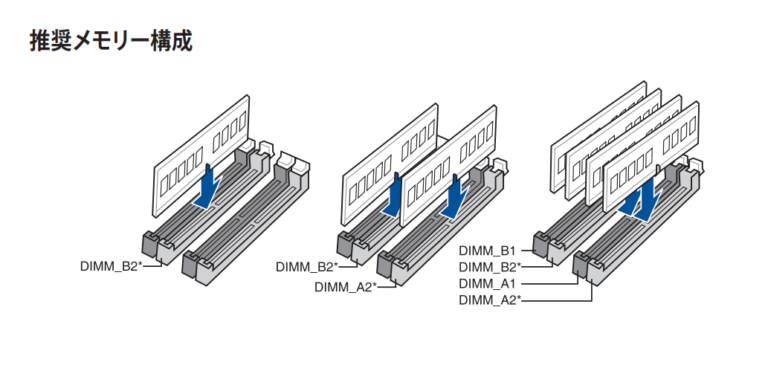 推奨メモリー構成

DIMM_B2*

DIMM_B2*
DIMM_A2*

DIMM_B1
DIMM_B2*
DIMM_A1
DIMM_A2*